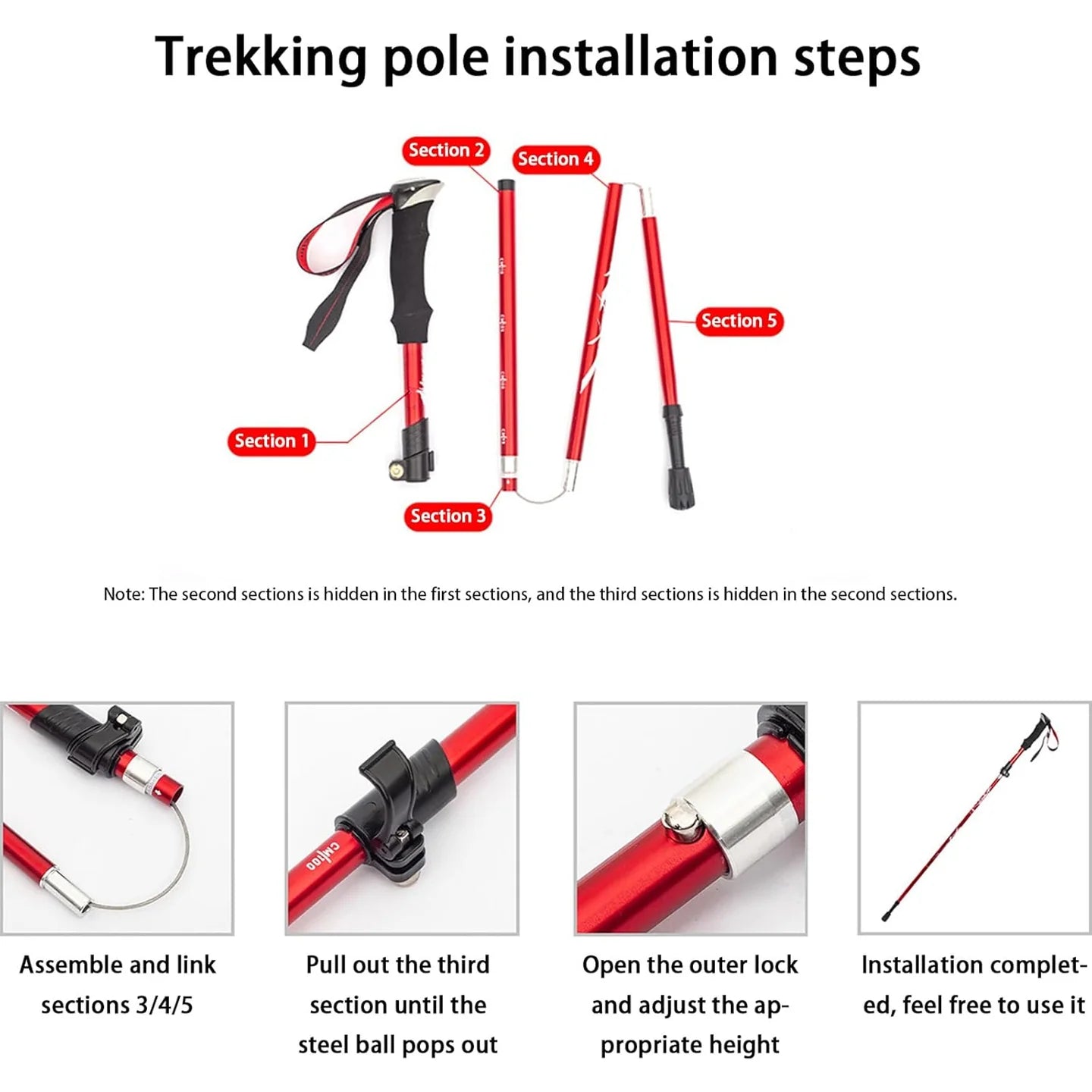 Trekking pole installation steps

Section 2

Section 4

Section 5

Section 1

Section 3

Note: The second sections is hidden in the first sections, and the third sections is hidden in the second sections.

cmfoo

Assemble and link sections 3/4/5

Pull out the third section until the steel ball pops out

Open the outer lock and adjust the appropriate height

Installation completed, feel free to use it