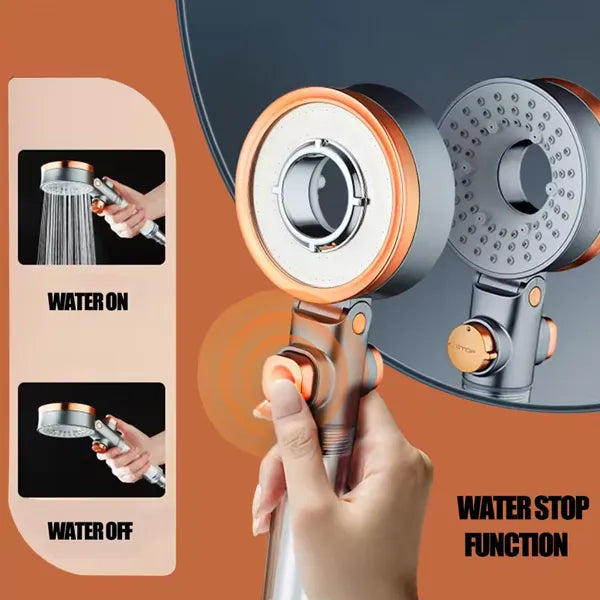 WATER ON

WATER OFF

STOP

WATER STOP FUNCTION