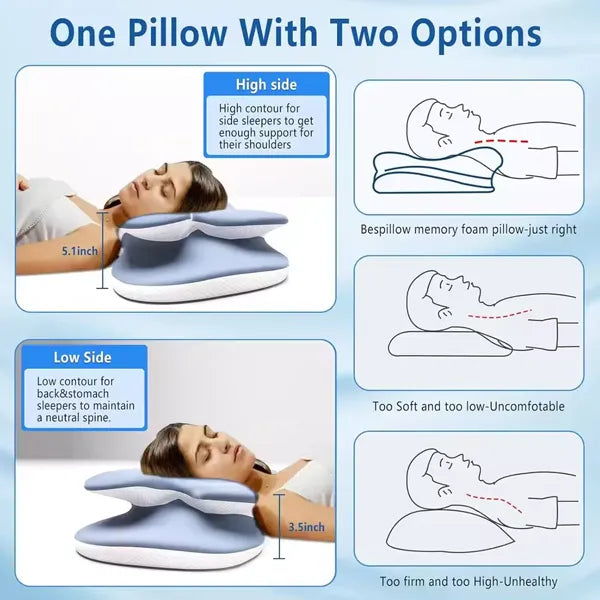 One Pillow With Two Options

High side

High contour for side sleepers to get enough support for their shoulders

5.1inch

Low Side

Low contour for back&stomach sleepers to maintain a neutral spine.

3.5inch

Bespillow memory foam pillow-just right

Too Soft and too low-Uncomfotable

Too firm and too High-Unhealthy